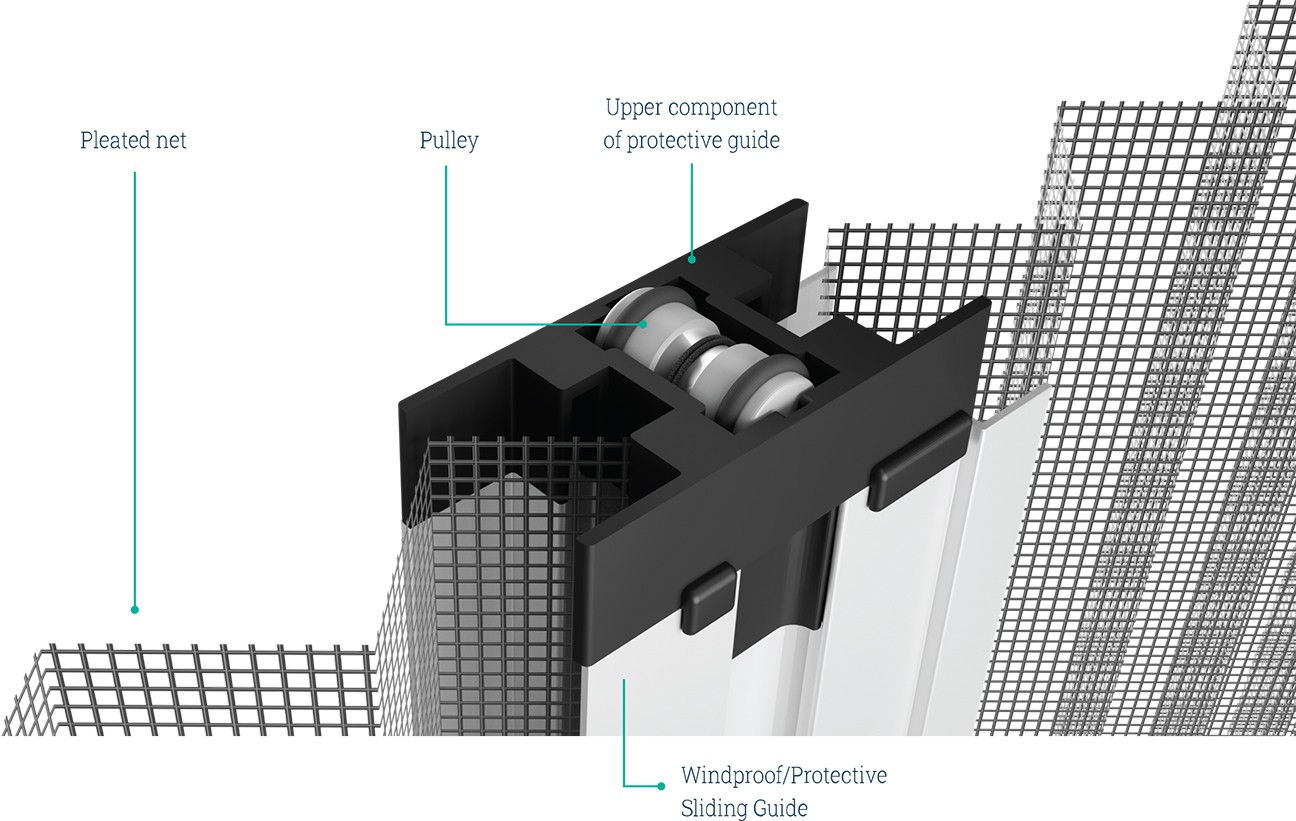 Pleated net

Pulley

Upper component of protective guide

Windproof/Protective Sliding Guide