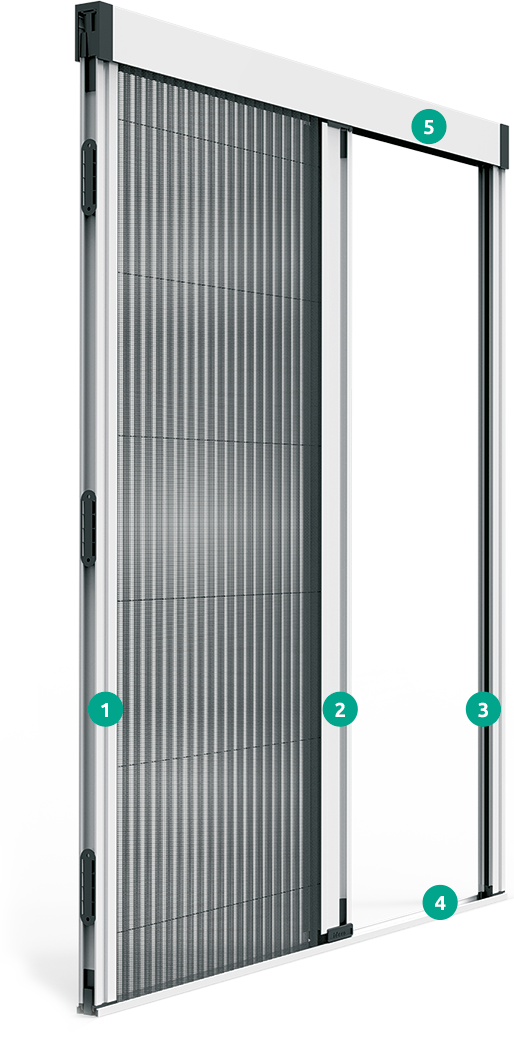 5

1

2

3

4